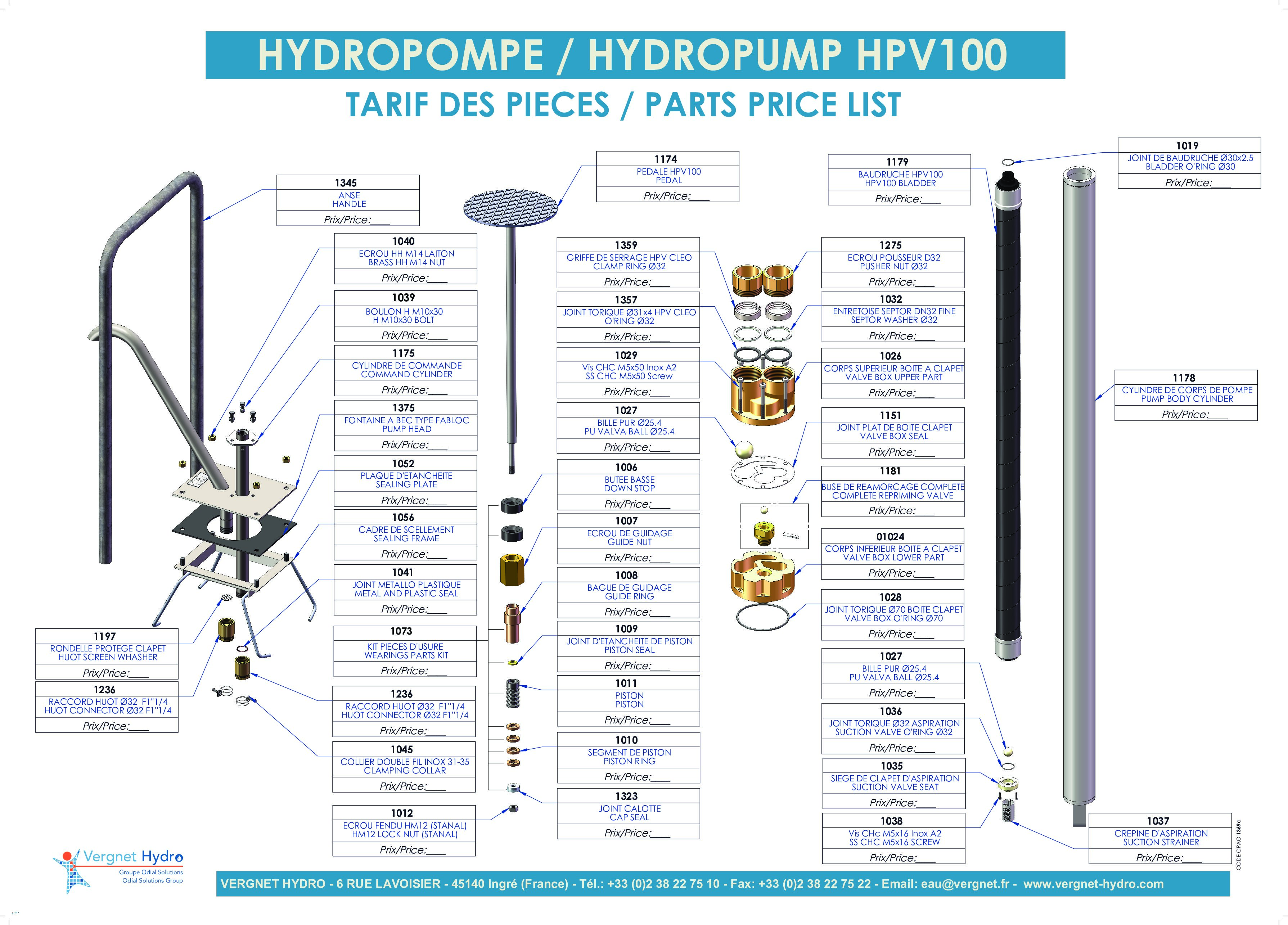 HYDROPOMPE / HYDROPUMP HPV100

TARIF DES PIECES / PARTS PRICE LIST

1345
ANSE
HANDLE
Prix/Price:____

1040
ECROU HH M14 LAITON
BRASS HH M14 NUT
Prix/Price:____

1039
BOULON H M10x30
H M10x30 BOLT
Prix/Price:____

1175
CYLINDRE DE COMMANDE
COMMAND CYLINDER
Prix/Price:____

1375
FONTAINE A BEC TYPE FABLOC
PUMP HEAD
Prix/Price:____

1052
PLAQUE D'ETANCHEITE
SEALING PLATE
Prix/Price:____

1056
CADRE DE SCELLEMENT
SEALING FRAME
Prix/Price:____

1041
JOINT METALLO PLASTIQUE
METAL AND PLASTIC SEAL
Prix/Price:____

1073
KIT PIECES D'USURE
WEARINGS PARTS KIT
Prix/Price:____

1236
RACCORD HUOT Ø32 F1"1/4
HUOT CONNECTOR Ø32 F1"1/4
Prix/Price:____

1045
COLLIER DOUBLE FIL INOX 31-35
CLAMPING COLLAR
Prix/Price:____

1012
ECROU FENDU HM12 (STANAL)
HM12 LOCK NUT (STANAL)
Prix/Price:____

1197
RONDELLE PROTEGE CLAPET
HUOT SCREEN WHASHER
Prix/Price:____

1236
RACCORD HUOT Ø32 F1"1/4
HUOT CONNECTOR Ø32 F1"1/4
Prix/Price:____

1174
PEDALE HPV100
PEDAL
Prix/Price:____

1359
GRIFFE DE SERRAGE HPV CLEO
CLAMP RING Ø32
Prix/Price:____

1357
JOINT TORIQUE Ø31x4 HPV CLEO
O'RING Ø32
Prix/Price:____

1029
Vis CHC M5x50 Inox A2
SS CHC M5x50 Screw
Prix/Price:____

1027
BILLE PUR Ø25.4
PU VALVA BALL Ø25.4
Prix/Price:____

1006
BUTEE BASSE
DOWN STOP
Prix/Price:____

1007
ECROU DE GUIDAGE
GUIDE NUT
Prix/Price:____

1008
BAGUE DE GUIDAGE
GUIDE RING
Prix/Price:____

1009
JOINT D'ETANCHEITE DE PISTON
PISTON SEAL
Prix/Price:____

1011
PISTON
PISTON
Prix/Price:____

1010
SEGMENT DE PISTON
PISTON RING
Prix/Price:____

1323
JOINT CALOTTE
CAP SEAL
Prix/Price:____

1179
BAUDRUCHE HPV100
HPV100 BLADDER
Prix/Price:____

1275
ECROU POUSSEUR D32
PUSHER NUT Ø32
Prix/Price:____

1032
ENTRETOISE SEPTOR DN32 FINE
SEPTOR WASHER Ø32
Prix/Price:____

1026
CORPS SUPERIEUR BOITE A CLAPET
VALVE BOX UPPER PART
Prix/Price:____

1151
JOINT PLAT DE BOITE CLAPET
VALVE BOX SEAL
Prix/Price:____

1181
BUSE DE REAMORCAGE COMPLETE
COMPLETE REPRIMING VALVE
Prix/Price:____

01024
CORPS INFERIEUR BOITE A CLAPET
VALVE BOX LOWER PART
Prix/Price:____

1028
JOINT TORIQUE Ø70 BOITE CLAPET
VALVE BOX O'RING Ø70
Prix/Price:____

1027
BILLE PUR Ø25.4
PU VALVA BALL Ø25.4
Prix/Price:____

1036
JOINT TORIQUE Ø32 ASPIRATION
SUCTION VALVE O'RING Ø32
Prix/Price:____

1035
SIEGE DE CLAPET D'ASPIRATION
SUCTION VALVE SEAT
Prix/Price:____

1038
Vis CHc M5x16 Inox A2
SS CHC M5x16 SCREW
Prix/Price:____

1019
JOINT DE BAUDRUCHE Ø30x2.5
BLADDER O'RING Ø30
Prix/Price:____

1178
CYLINDRE DE CORPS DE POMPE
PUMP BODY CYLINDER
Prix/Price:____

1037
CREPINE D'ASPIRATION
SUCTION STRAINER
Prix/Price:____

CODE GPAO 1369c

Vergnet Hydro
Groupe Odial Solutions
Odial Solutions Group

VERGNET HYDRO - 6 RUE LAVOISIER - 45140 Ingré (France) - Tél.: +33 (0)2 38 22 75 10 - Fax: +33 (0)2 38 22 75 22 - Email: eau@vergnet.fr - www.vergnet-hydro.com